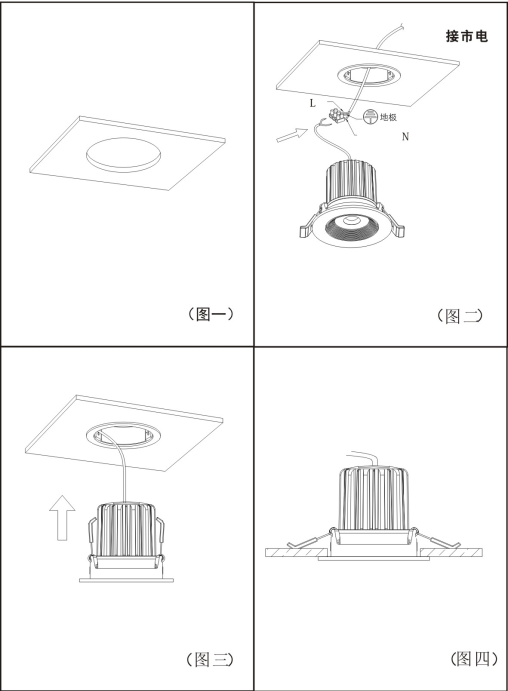 （图一）

接市电

L

地极

N

（图二）

（图三）

（图四）